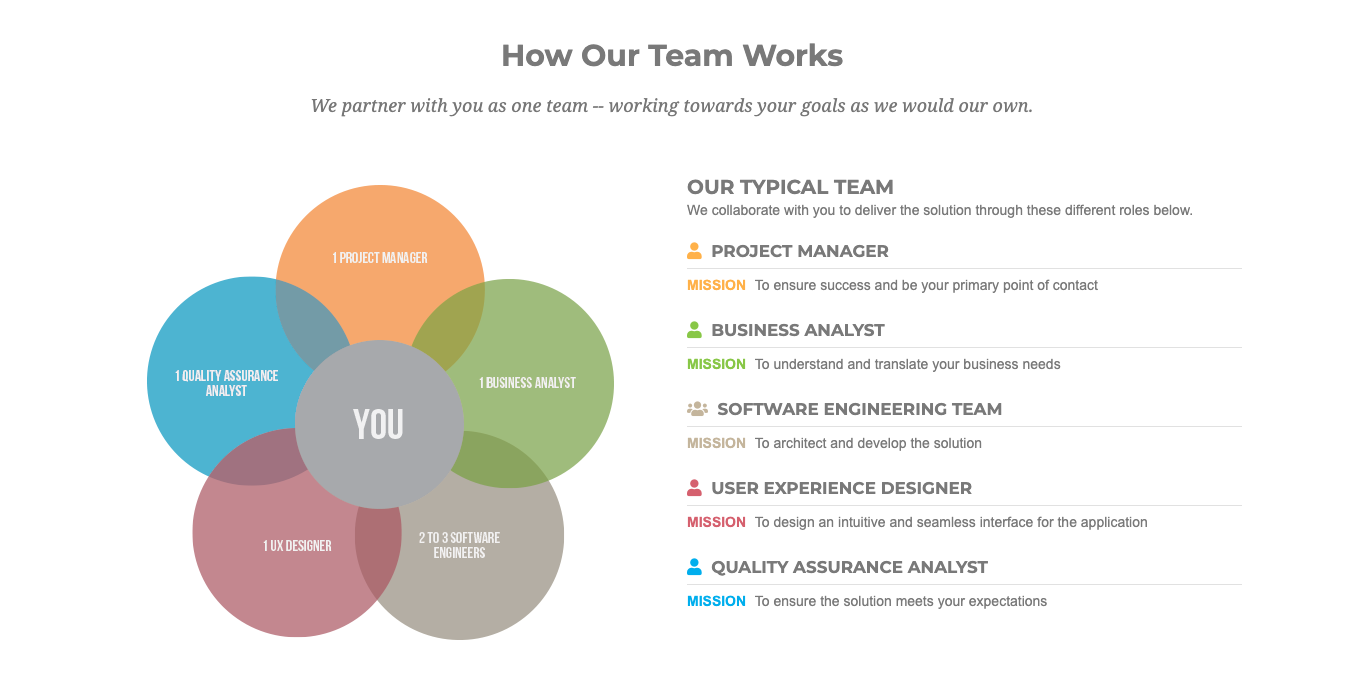 How Our Team Works

We partner with you as one team -- working towards your goals as we would our own.

1 PROJECT MANAGER

1 QUALITY ASSURANCE ANALYST

1 BUSINESS ANALYST

YOU

1 UX DESIGNER

2 TO 3 SOFTWARE ENGINEERS

OUR TYPICAL TEAM

We collaborate with you to deliver the solution through these different roles below.

PROJECT MANAGER

MISSION To ensure success and be your primary point of contact

BUSINESS ANALYST

MISSION To understand and translate your business needs

SOFTWARE ENGINEERING TEAM

MISSION To architect and develop the solution

USER EXPERIENCE DESIGNER

MISSION To design an intuitive and seamless interface for the application

QUALITY ASSURANCE ANALYST

MISSION To ensure the solution meets your expectations